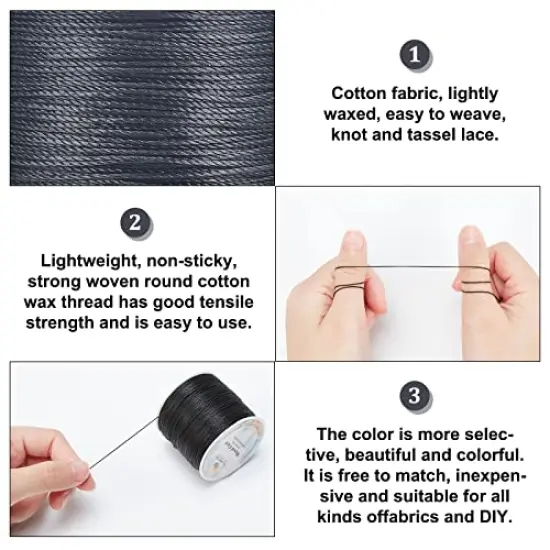 1

Cotton fabric, lightly waxed, easy to weave, knot and tassel lace.

2

Lightweight, non-sticky, strong woven round cotton wax thread has good tensile strength and is easy to use.

3

The color is more selective, beautiful and colorful. It is free to match, inexpensive and suitable for all kinds offabrics and DIY.