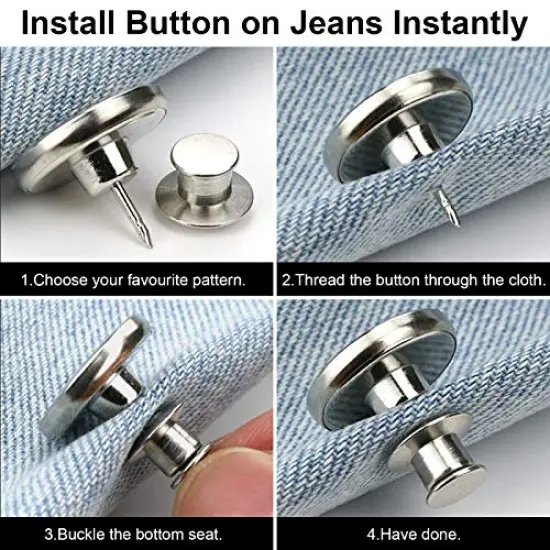 Install Button on Jeans Instantly

1.Choose your favourite pattern.

2.Thread the button through the cloth.

3.Buckle the bottom seat.

4.Have done.