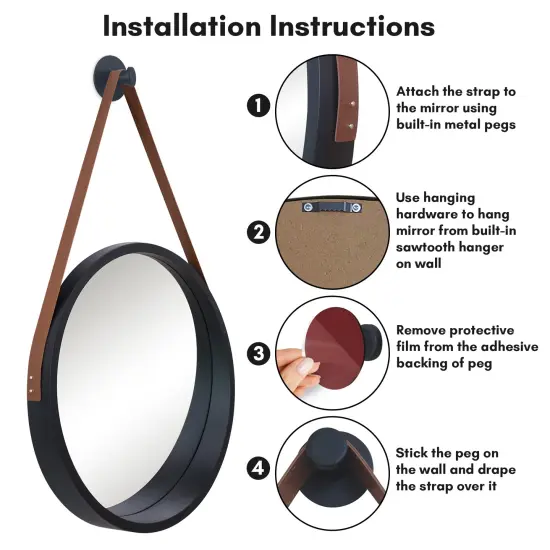 Installation Instructions

1 Attach the strap to the mirror using built-in metal pegs

2 Use hanging hardware to hang mirror from built-in sawtooth hanger on wall

3 Remove protective film from the adhesive backing of peg

4 Stick the peg on the wall and drape the strap over it