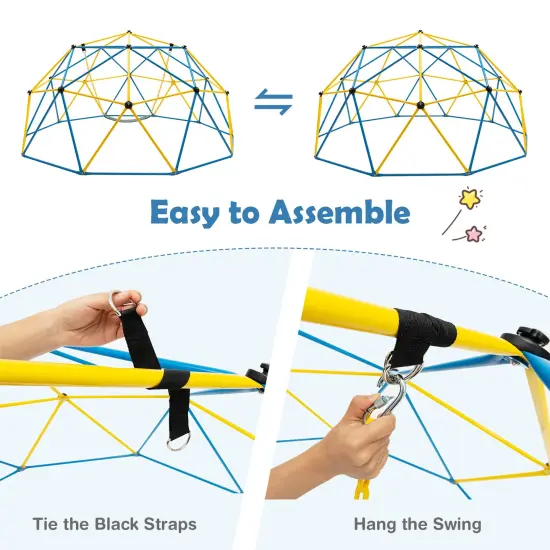 Easy to Assemble

Tie the Black Straps

Hang the Swing