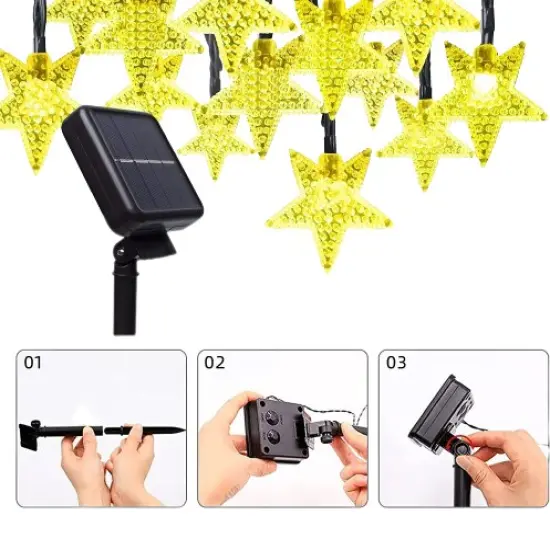 01

02

03