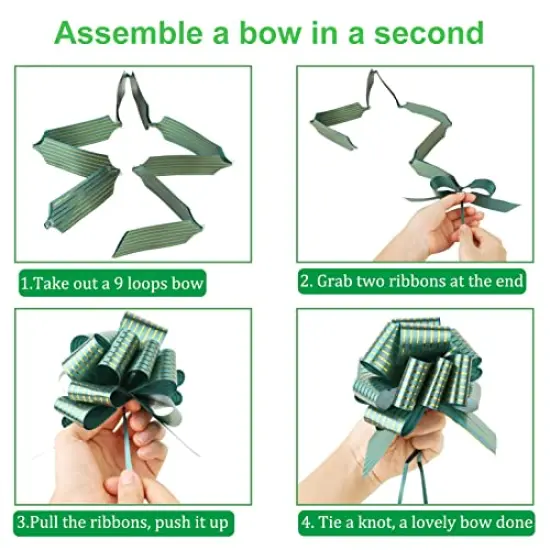 Assemble a bow in a second

1.Take out a 9 loops bow

2. Grab two ribbons at the end

3.Pull the ribbons, push it up

4. Tie a knot, a lovely bow done