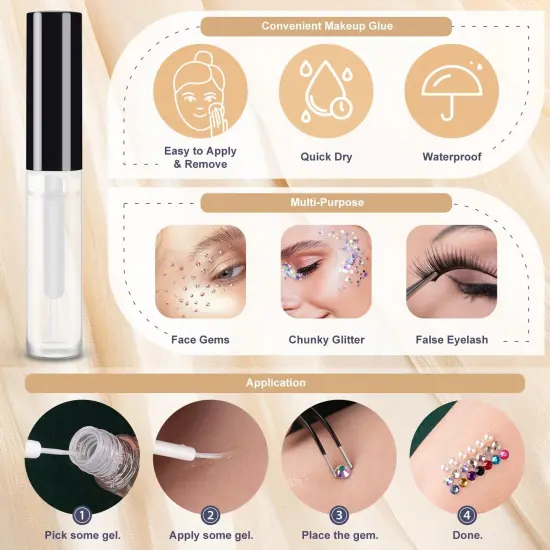 Convenient Makeup Glue

Easy to Apply & Remove

Quick Dry

Waterproof

Multi-Purpose

Face Gems

Chunky Glitter

False Eyelash

Application

1
Pick some gel.

2
Apply some gel.

3
Place the gem.

4
Done.