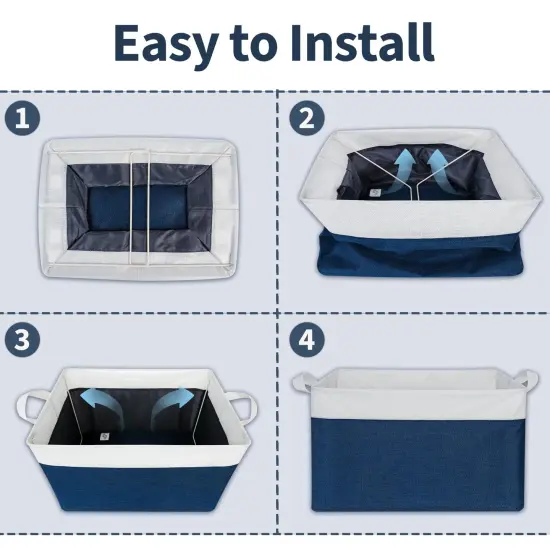 Easy to Install

1

2

3

4