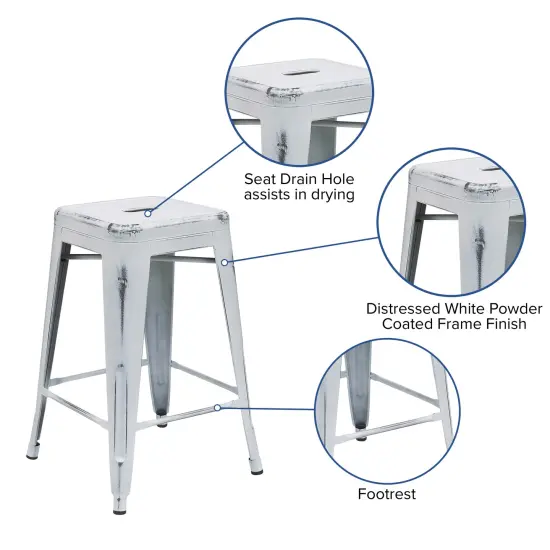 Seat Drain Hole assists in drying

Distressed White Powder Coated Frame Finish

Footrest