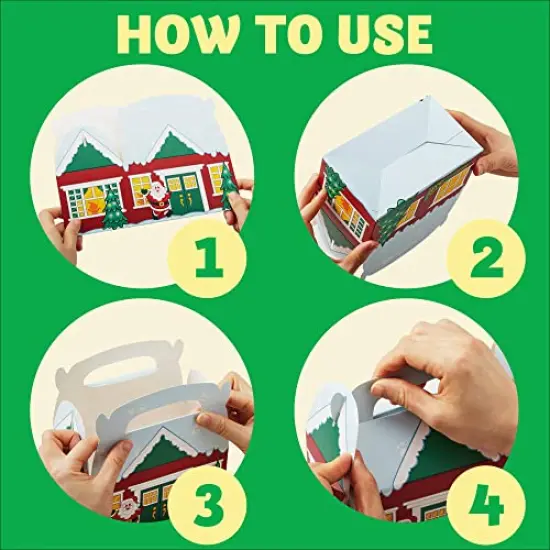 HOW TO USE

1

2

3

4