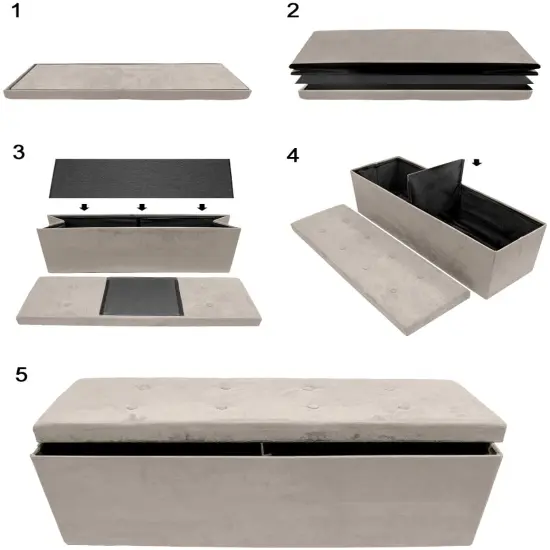 1

2

3

4

5