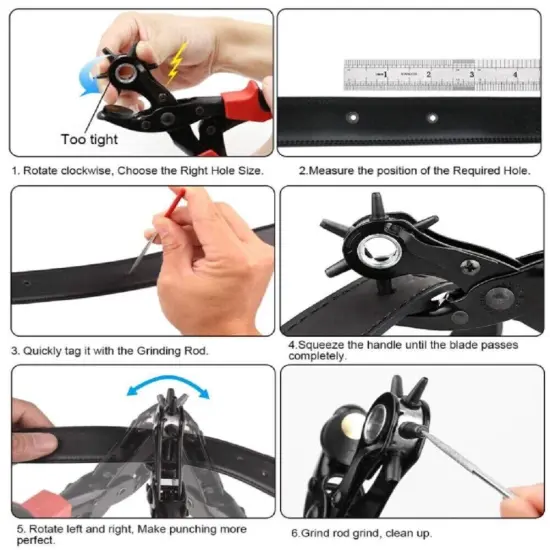 Too tight

1. Rotate clockwise, Choose the Right Hole Size.

1 2 3 4

2.Measure the position of the Required Hole.

3. Quickly tag it with the Grinding Rod.

4.Squeeze the handle until the blade passes completely.

5. Rotate left and right, Make punching more perfect.

6.Grind rod grind, clean up.