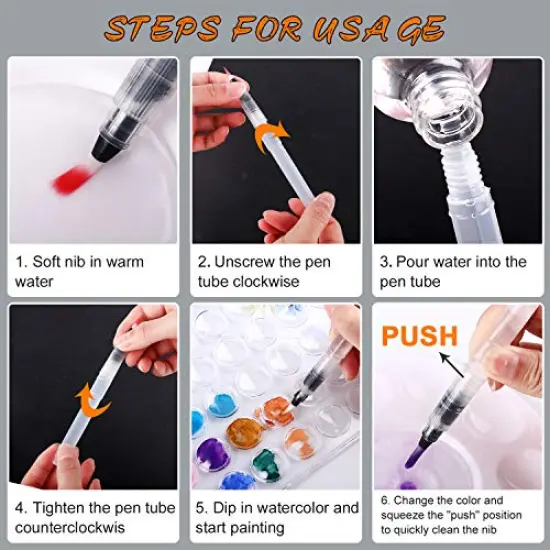 STEPS FOR USAGE

1. Soft nib in warm water

2. Unscrew the pen tube clockwise

3. Pour water into the pen tube

4. Tighten the pen tube counterclockwis

5. Dip in watercolor and start painting

PUSH

6. Change the color and squeeze the "push" position to quickly clean the nib