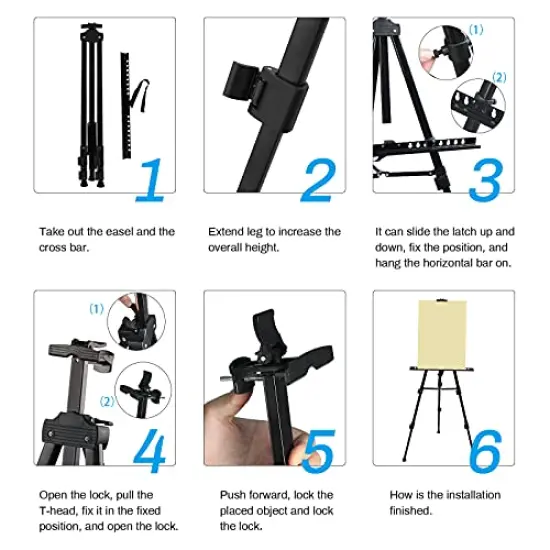 1

Take out the easel and the cross bar.

2

Extend leg to increase the overall height.

(1)
(2)
3

It can slide the latch up and down, fix the position, and hang the horizontal bar on.

(1)
(2)
4

Open the lock, pull the T-head, fix it in the fixed position, and open the lock.

5

Push forward, lock the placed object and lock the lock.

6

How is the installation finished.