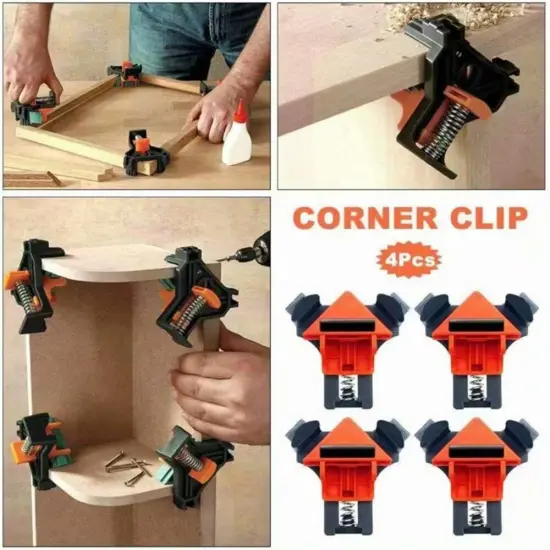 CORNER CLIP
4Pcs