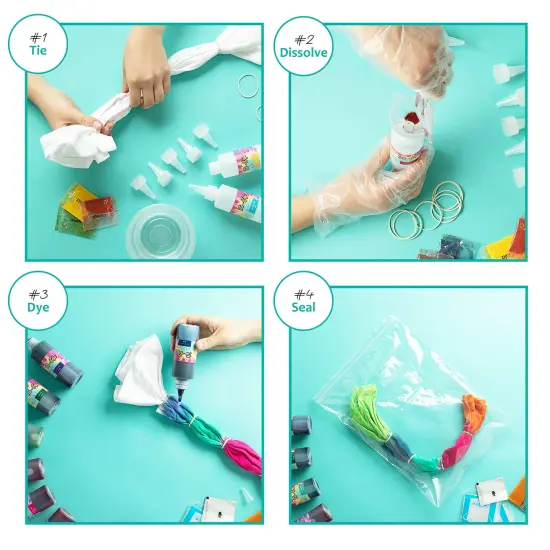 #1
Tie

#2
Dissolve

#3
Dye

#4
Seal