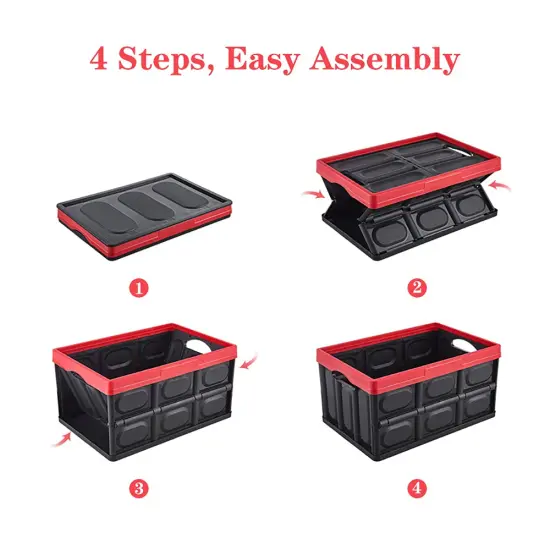 4 Steps, Easy Assembly

1

2

3

4