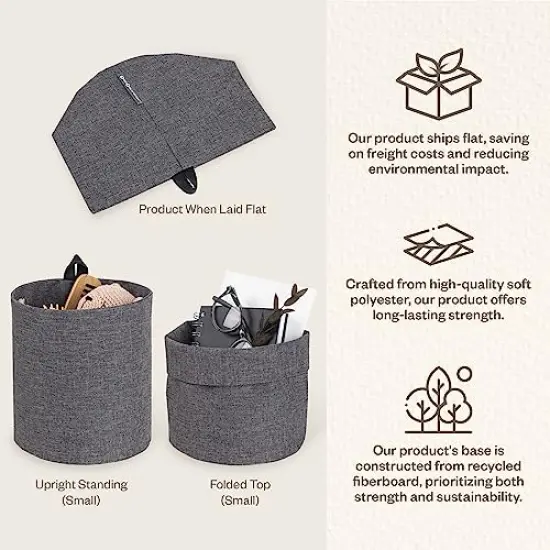 Product When Laid Flat

Upright Standing
(Small)

Folded Top
(Small)

Our product ships flat, saving on freight costs and reducing environmental impact.

Crafted from high-quality soft polyester, our product offers long-lasting strength.

Our product's base is constructed from recycled fiberboard, prioritizing both strength and sustainability.