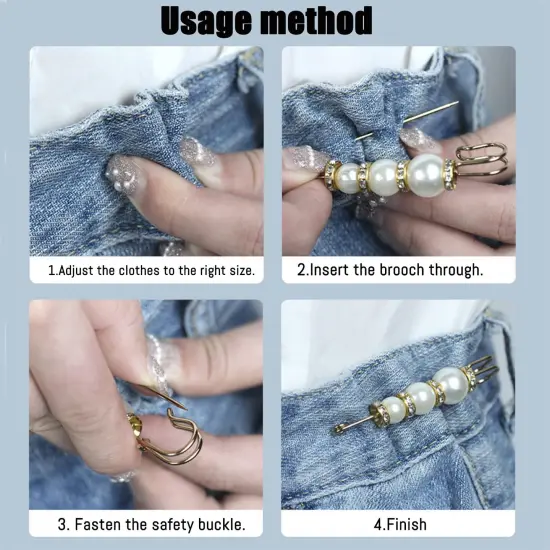 Usage method

1.Adjust the clothes to the right size.

2.Insert the brooch through.

3. Fasten the safety buckle.

4.Finish