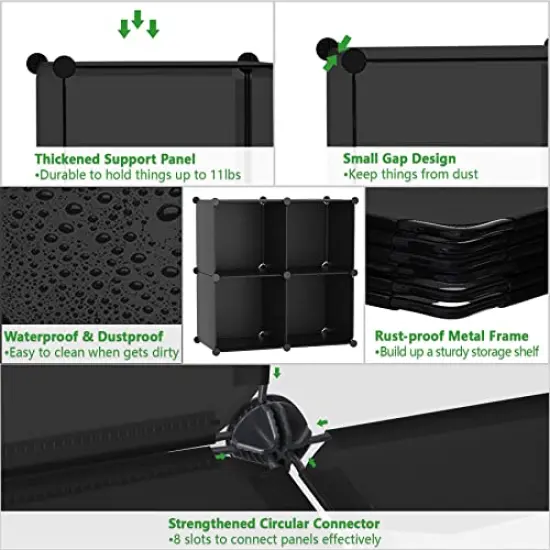 Thickened Support Panel
•Durable to hold things up to 11lbs

Small Gap Design
•Keep things from dust

Waterproof & Dustproof
•Easy to clean when gets dirty

Rust-proof Metal Frame
•Build up a sturdy storage shelf

Strengthened Circular Connector
•8 slots to connect panels effectively