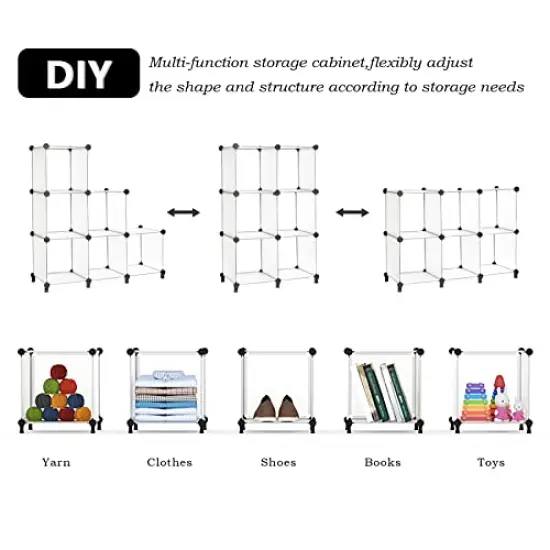 DIY

Multi-function storage cabinet,flexibly adjust the shape and structure according to storage needs

Yarn

Clothes

Shoes

Books

Toys