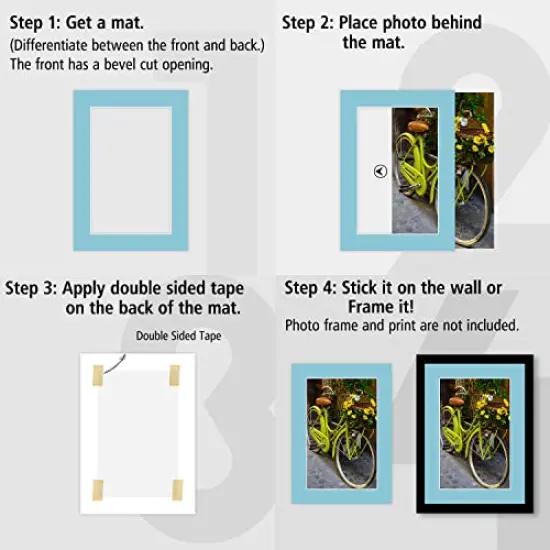 Step 1: Get a mat.
(Differentiate between the front and back.)
The front has a bevel cut opening.

Step 2: Place photo behind the mat.

Step 3: Apply double sided tape on the back of the mat.

Double Sided Tape

Step 4: Stick it on the wall or Frame it!
Photo frame and print are not included.