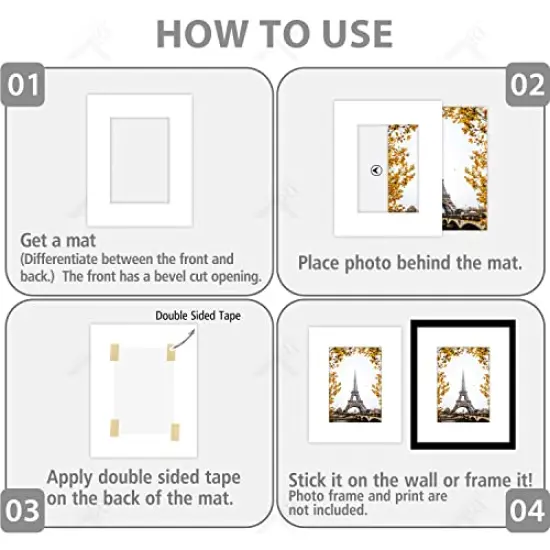 HOW TO USE

01

Get a mat
(Differentiate between the front and back.) The front has a bevel cut opening.

02

Place photo behind the mat.

Double Sided Tape

Apply double sided tape on the back of the mat.

03

Stick it on the wall or frame it!
Photo frame and print are not included.

04