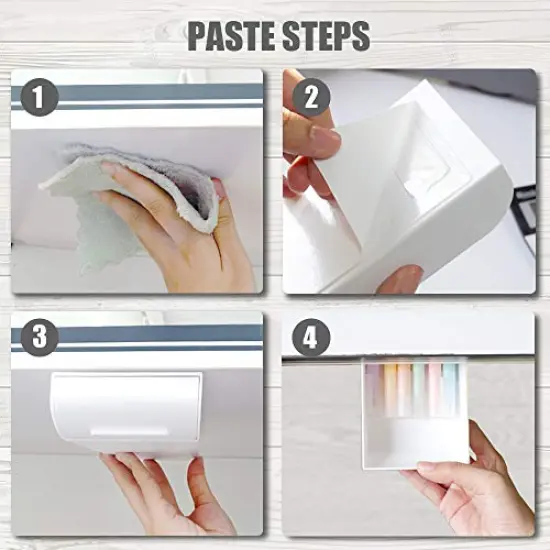 PASTE STEPS

1

2

3

4