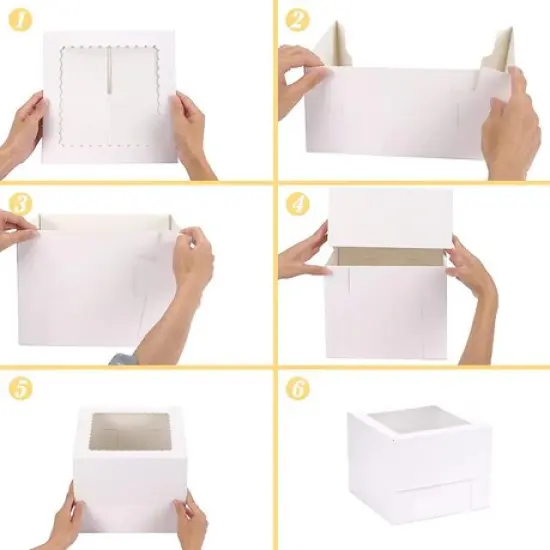 1

2

3

4

5

6