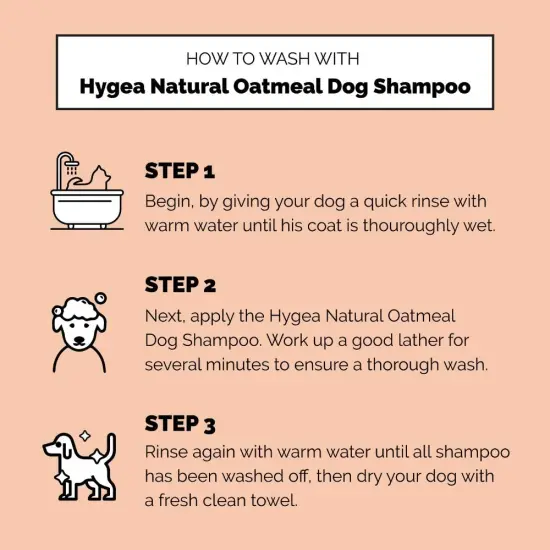 HOW TO WASH WITH
Hygea Natural Oatmeal Dog Shampoo

STEP 1
Begin, by giving your dog a quick rinse with warm water until his coat is thouroughly wet.

STEP 2
Next, apply the Hygea Natural Oatmeal Dog Shampoo. Work up a good lather for several minutes to ensure a thorough wash.

STEP 3
Rinse again with warm water until all shampoo has been washed off, then dry your dog with a fresh clean towel.