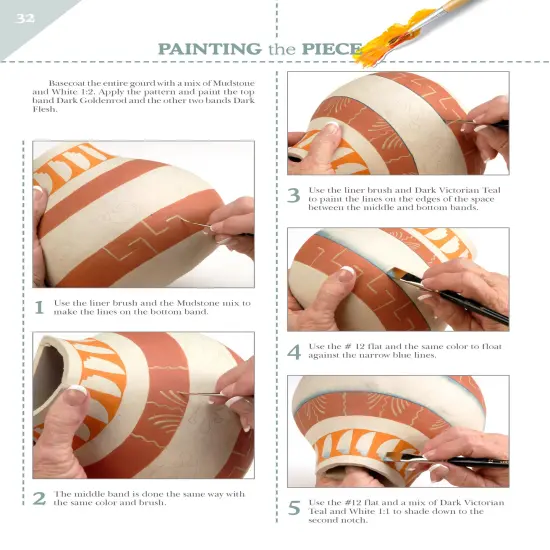 32

PAINTING the PIECE

Basecoat the entire gourd with a mix of Mudstone and White 1:2. Apply the pattern and paint the top band Dark Goldenrod and the other two bands Dark Flesh.

1 Use the liner brush and the Mudstone mix to make the lines on the bottom band.

2 The middle band is done the same way with the same color and brush.

3 Use the liner brush and Dark Victorian Teal to paint the lines on the edges of the space between the middle and bottom bands.

4 Use the # 12 flat and the same color to float against the narrow blue lines.

5 Use the #12 flat and a mix of Dark Victorian Teal and White 1:1 to shade down to the second notch.