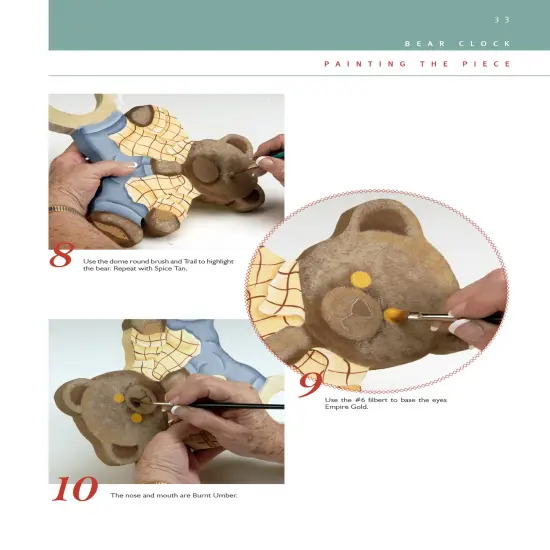 33

BEAR CLOCK

PAINTING THE PIECE

8 Use the dome round brush and Trail to highlight the bear. Repeat with Spice Tan.

9 Use the #6 filbert to base the eyes Empire Gold.

10 The nose and mouth are Burnt Umber.