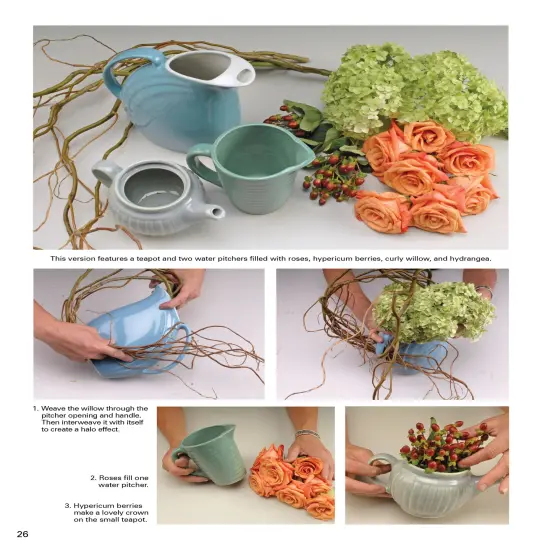 This version features a teapot and two water pitchers filled with roses, hypericum berries, curly willow, and hydrangea.

1. Weave the willow through the pitcher opening and handle. Then interweave it with itself to create a halo effect.

2. Roses fill one water pitcher.

3. Hypericum berries make a lovely crown on the small teapot.

26