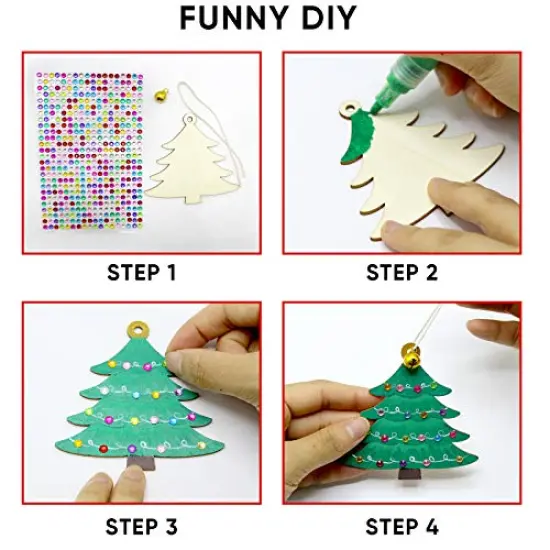 FUNNY DIY

STEP 1

STEP 2

STEP 3

STEP 4