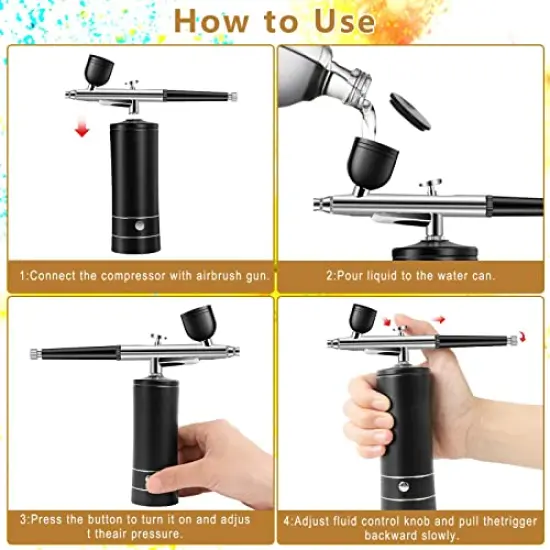 How to Use

1:Connect the compressor with airbrush gun.

2:Pour liquid to the water can.

3:Press the button to turn it on and adjus t theair pressure.

4:Adjust fluid control knob and pull thetrigger backward slowly.