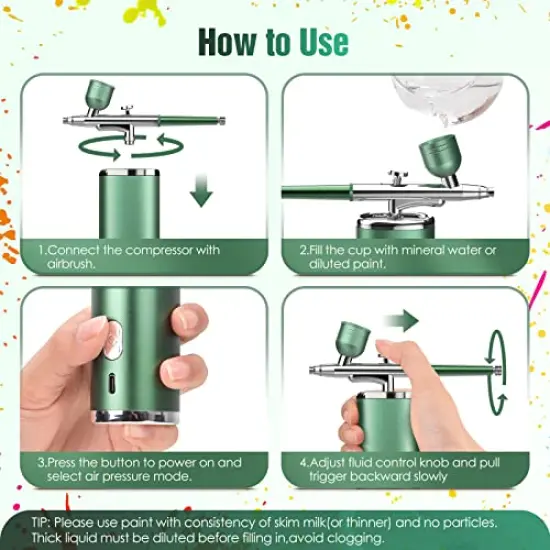 How to Use

1.Connect the compressor with airbrush.

2.Fill the cup with mineral water or diluted paint.

3.Press the button to power on and select air pressure mode.

4.Adjust fluid control knob and pull trigger backward slowly

TIP: Please use paint with consistency of skim milk(or thinner) and no particles. Thick liquid must be diluted before filling in,avoid clogging.