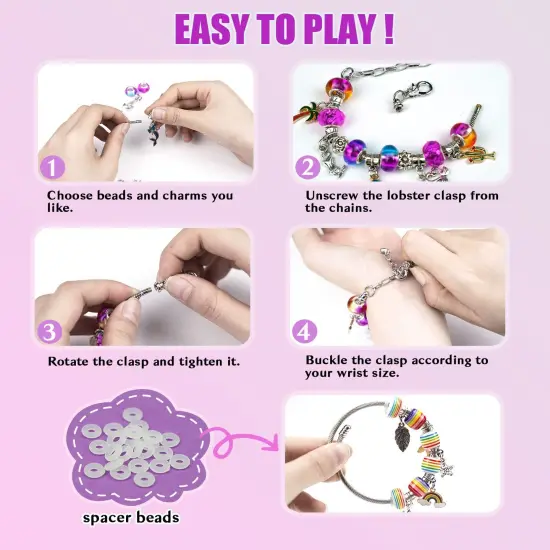 EASY TO PLAY !

1

Choose beads and charms you like.

2

Unscrew the lobster clasp from the chains.

3

Rotate the clasp and tighten it.

4

Buckle the clasp according to your wrist size.

spacer beads