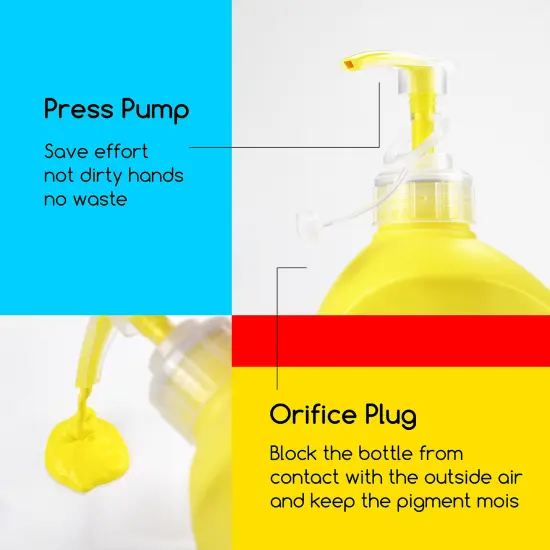 Press Pump

Save effort
not dirty hands
no waste

Orifice Plug

Block the bottle from contact with the outside air and keep the pigment mois