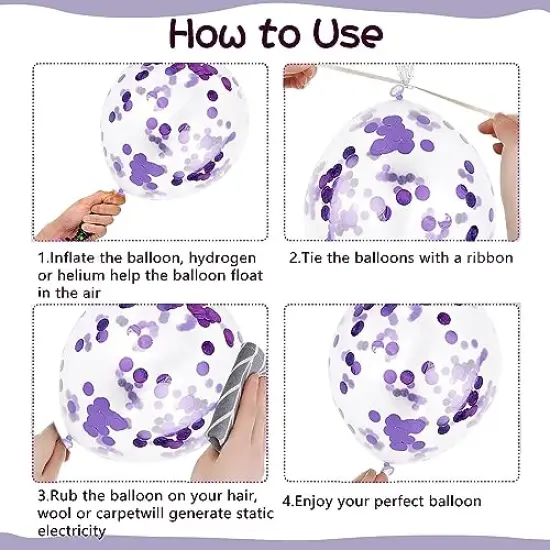 How to Use

1.Inflate the balloon, hydrogen or helium help the balloon float in the air

2.Tie the balloons with a ribbon

3.Rub the balloon on your hair, wool or carpetwill generate static electricity

4.Enjoy your perfect balloon