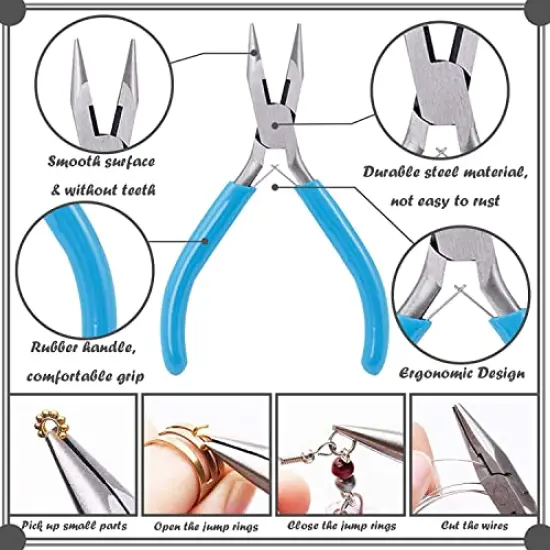 Smooth surface & without teeth

Durable steel material, not easy to rust

Rubber handle, comfortable grip

Ergonomic Design

Pick up small parts

Open the jump rings

Close the jump rings

Cut the wires