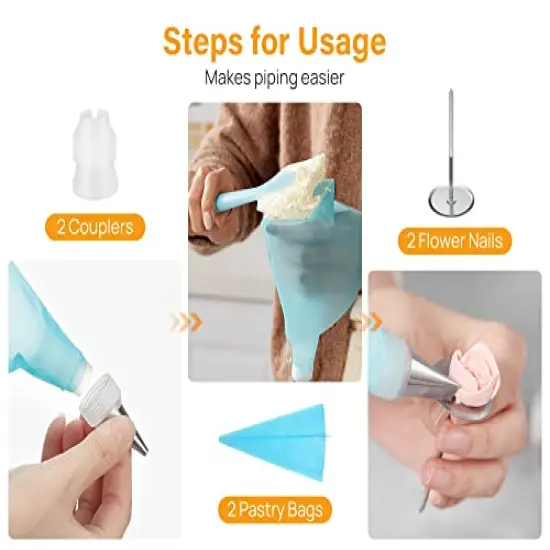 Steps for Usage

Makes piping easier

2 Couplers

2 Flower Nails

2 Pastry Bags