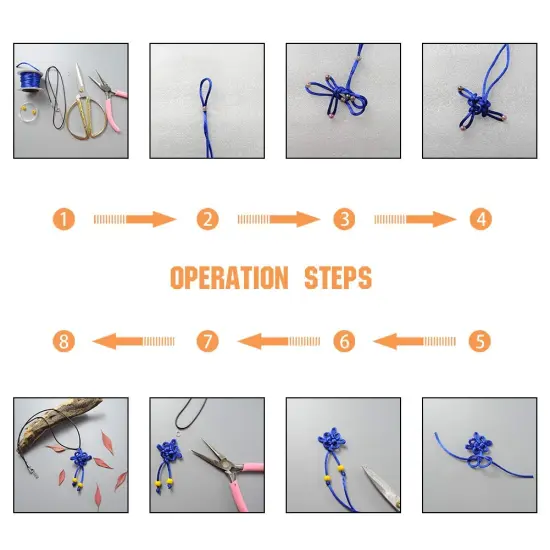 1 2 3 4

OPERATION STEPS

8 7 6 5