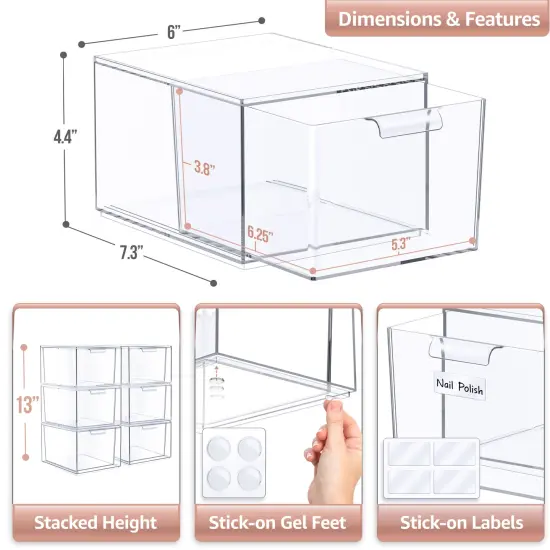 Dimensions & Features

6"

4.4"

3.8"

6.25"

5.3"

7.3"

13"

Nail Polish

Stacked Height

Stick-on Gel Feet

Stick-on Labels