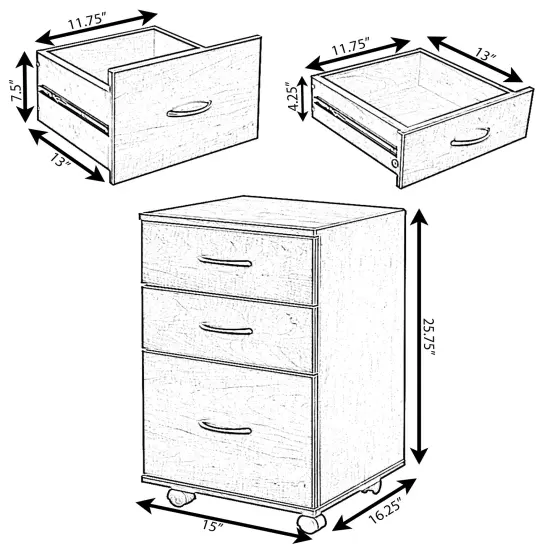 11.75"
7.5"
13"
11.75"
13"
4.25"
25.75"
15"
16.25"