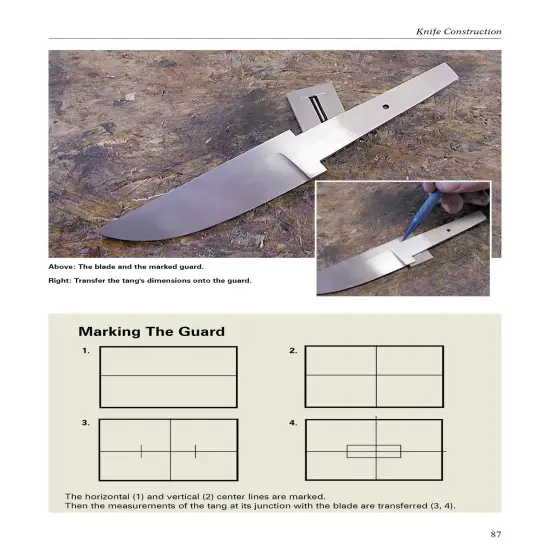 Knife Construction

Above: The blade and the marked guard.

Right: Transfer the tang's dimensions onto the guard.

Marking The Guard

1.

2.

3.

4.

The horizontal (1) and vertical (2) center lines are marked.
Then the measurements of the tang at its junction with the blade are transferred (3, 4).

87