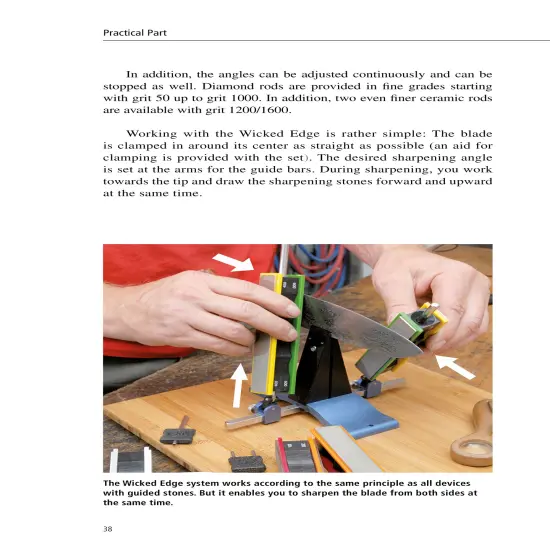 Practical Part

In addition, the angles can be adjusted continuously and can be stopped as well. Diamond rods are provided in fine grades starting with grit 50 up to grit 1000. In addition, two even finer ceramic rods are available with grit 1200/1600.

Working with the Wicked Edge is rather simple: The blade is clamped in around its center as straight as possible (an aid for clamping is provided with the set). The desired sharpening angle is set at the arms for the guide bars. During sharpening, you work towards the tip and draw the sharpening stones forward and upward at the same time.

The Wicked Edge system works according to the same principle as all devices with guided stones. But it enables you to sharpen the blade from both sides at the same time.

38