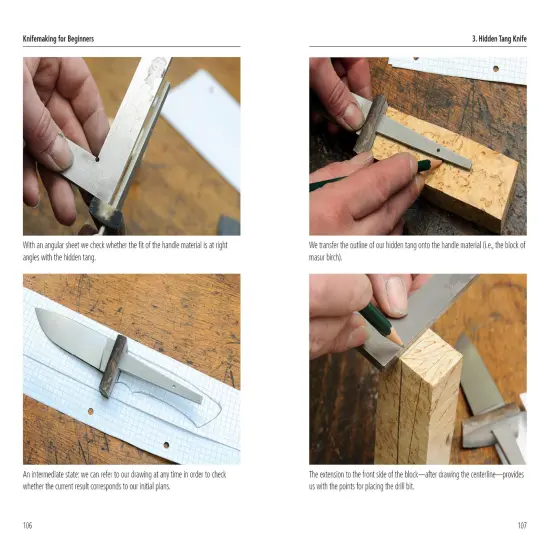 Knifemaking for Beginners

With an angular sheet we check whether the fit of the handle material is at right angles with the hidden tang.

An intermediate state: we can refer to our drawing at any time in order to check whether the current result corresponds to our initial plans.

106

3. Hidden Tang Knife

We transfer the outline of our hidden tang onto the handle material (i.e., the block of masur birch).

The extension to the front side of the block—after drawing the centerline—provides us with the points for placing the drill bit.

107