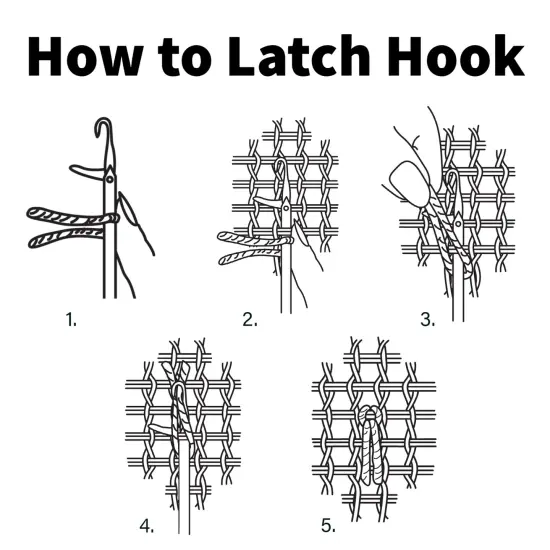 How to Latch Hook

1.

2.

3.

4.

5.