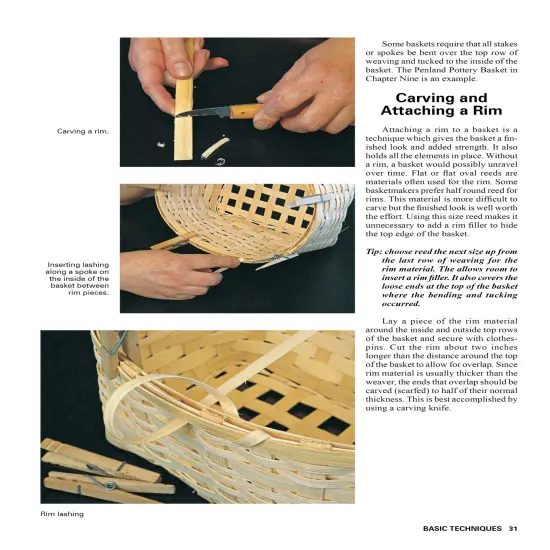 Carving a rim.

Inserting lashing along a spoke on the inside of the basket between rim pieces.

Rim lashing

Some baskets require that all stakes or spokes be bent over the top row of weaving and tucked to the inside of the basket. The Penland Pottery Basket in Chapter Nine is an example.

Carving and Attaching a Rim

Attaching a rim to a basket is a technique which gives the basket a finished look and added strength. It also holds all the elements in place. Without a rim, a basket would possibly unravel over time. Flat or flat oval reeds are materials often used for the rim. Some basketmakers prefer half round reed for rims. This material is more difficult to carve but the finished look is well worth the effort. Using this size reed makes it unnecessary to add a rim filler to hide the top edge of the basket.

Tip: choose reed the next size up from the last row of weaving for the rim material. The allows room to insert a rim filler. It also covers the loose ends at the top of the basket where the bending and tucking occurred.

Lay a piece of the rim material around the inside and outside top rows of the basket and secure with clothespins. Cut the rim about two inches longer than the distance around the top of the basket to allow for overlap. Since rim material is usually thicker than the weaver, the ends that overlap should be carved (scarfed) to half of their normal thickness. This is best accomplished by using a carving knife.

BASIC TECHNIQUES 31