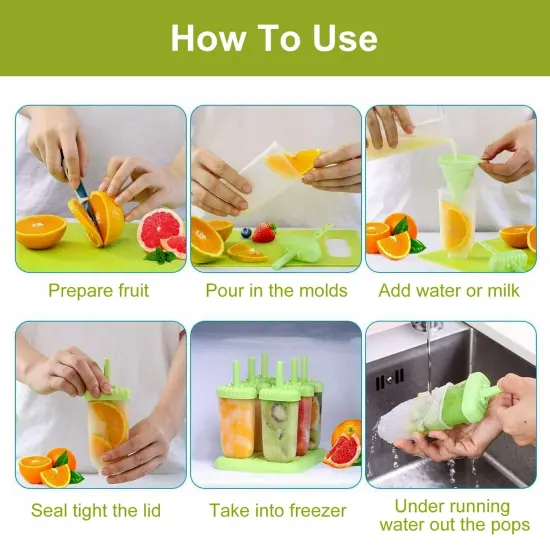 How To Use

Prepare fruit

Pour in the molds

Add water or milk

Seal tight the lid

Take into freezer

Under running water out the pops