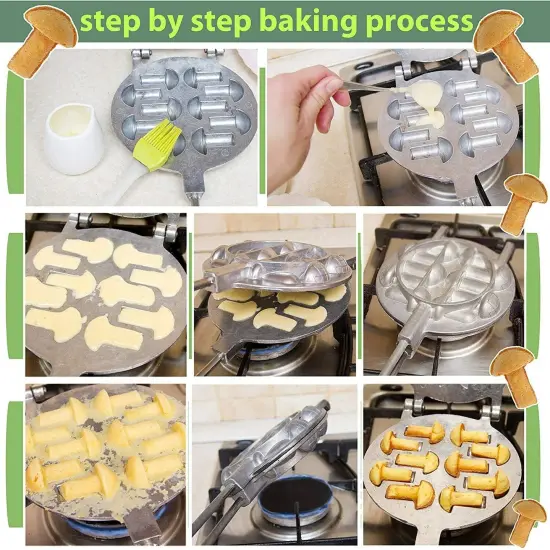 step by step baking process