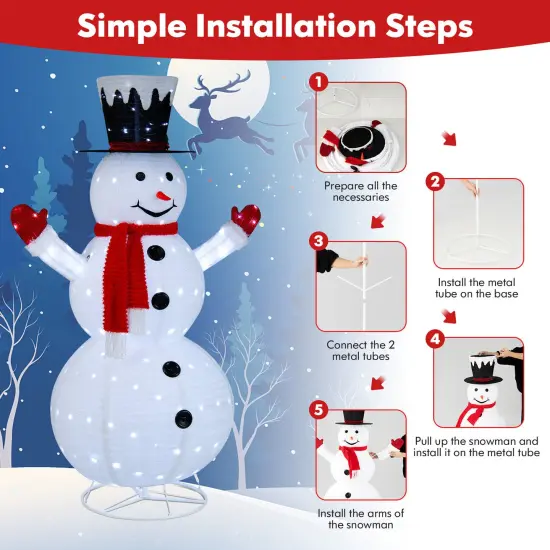 Simple Installation Steps

1

Prepare all the necessaries

2

Install the metal tube on the base

3

Connect the 2 metal tubes

4

Pull up the snowman and install it on the metal tube

5

Install the arms of the snowman