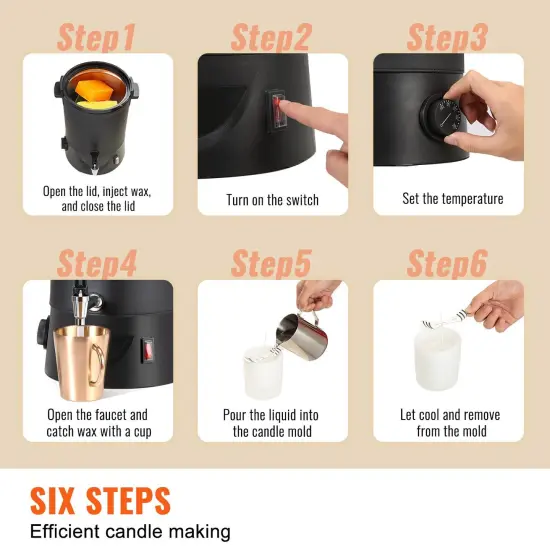 Step1

Open the lid, inject wax, and close the lid

Step2

Turn on the switch

Step3

Set the temperature

Step4

Open the faucet and catch wax with a cup

Step5

Pour the liquid into the candle mold

Step6

Let cool and remove from the mold

SIX STEPS

Efficient candle making