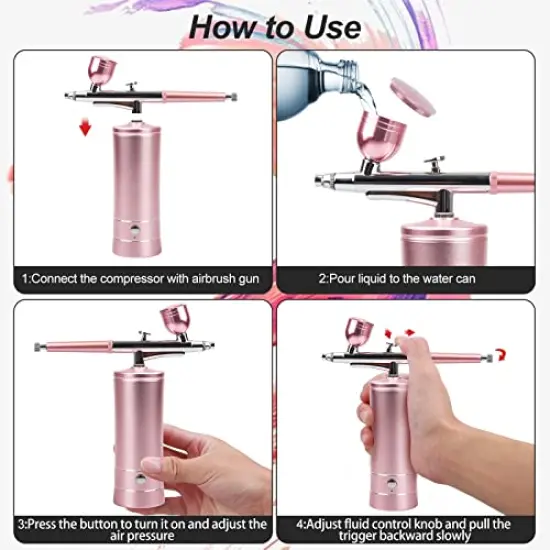 How to Use

1:Connect the compressor with airbrush gun

2:Pour liquid to the water can

3:Press the button to turn it on and adjust the air pressure

4:Adjust fluid control knob and pull the trigger backward slowly